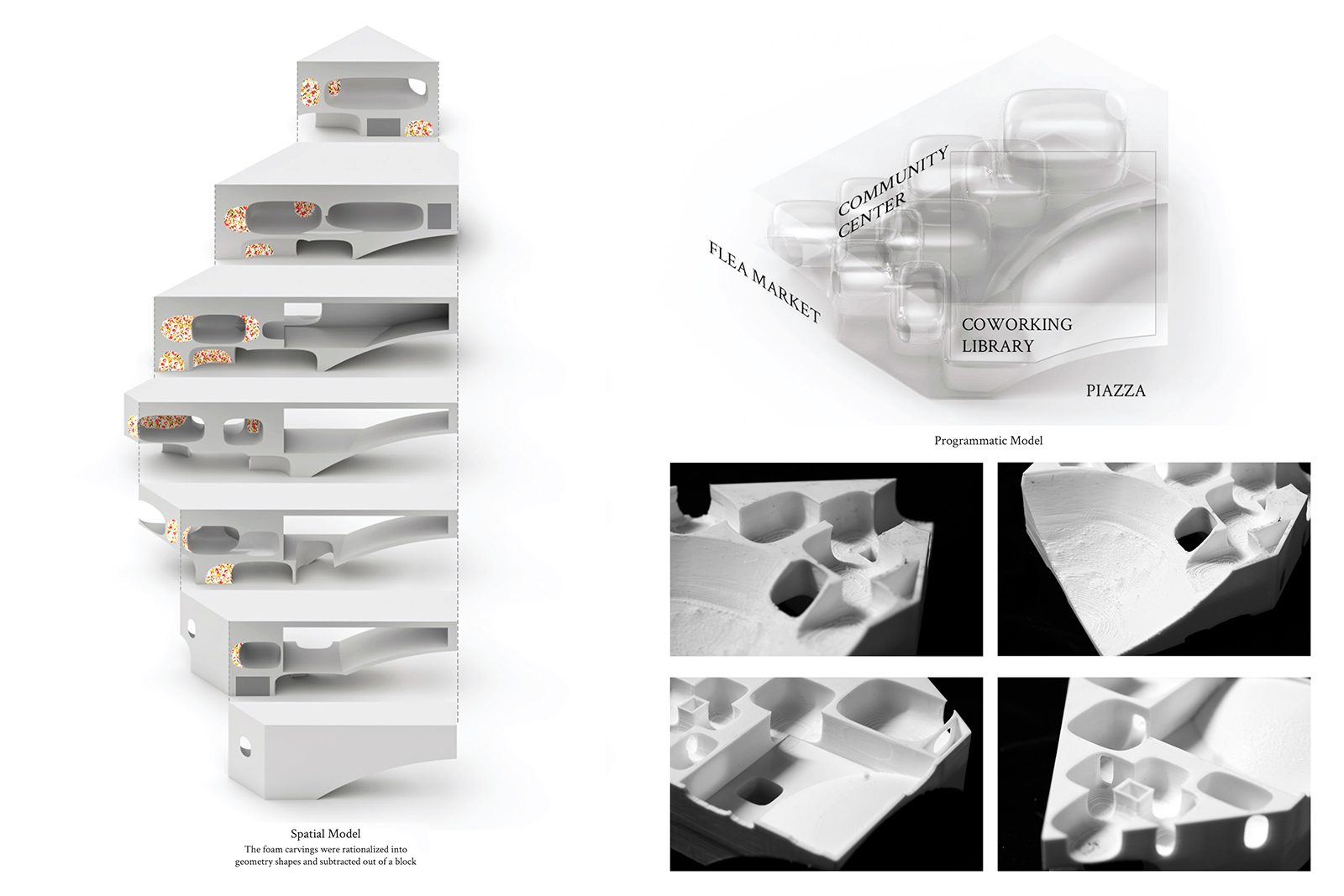 Spatial Model
The foam carvings were rationalized into geometry shapes and subtracted out of a block

COMMUNITY CENTER

FLEA MARKET

COWORKING LIBRARY

PIAZZA

Programmatic Model